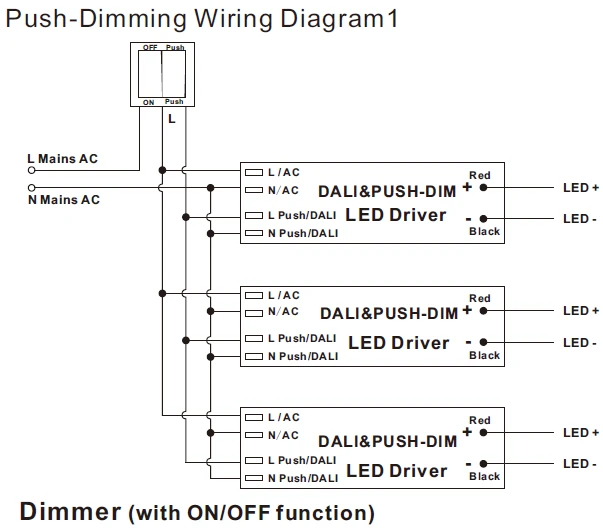 Push-Dimming Wiring Diagram1

OFF Push
ON Push
L

L Mains AC
N Mains AC

L /AC
N/AC
L Push/DALI
N Push/DALI
DALI&PUSH-DIM
LED Driver
Red
+
-
Black
LED +
LED -

L /AC
N/AC
L Push/DALI
N Push/DALI
DALI&PUSH-DIM
LED Driver
Red
+
-
Black
LED +
LED -

L /AC
N/AC
L Push/DALI
N Push/DALI
DALI&PUSH-DIM
LED Driver
Red
+
-
Black
LED +
LED -

Dimmer (with ON/OFF function)